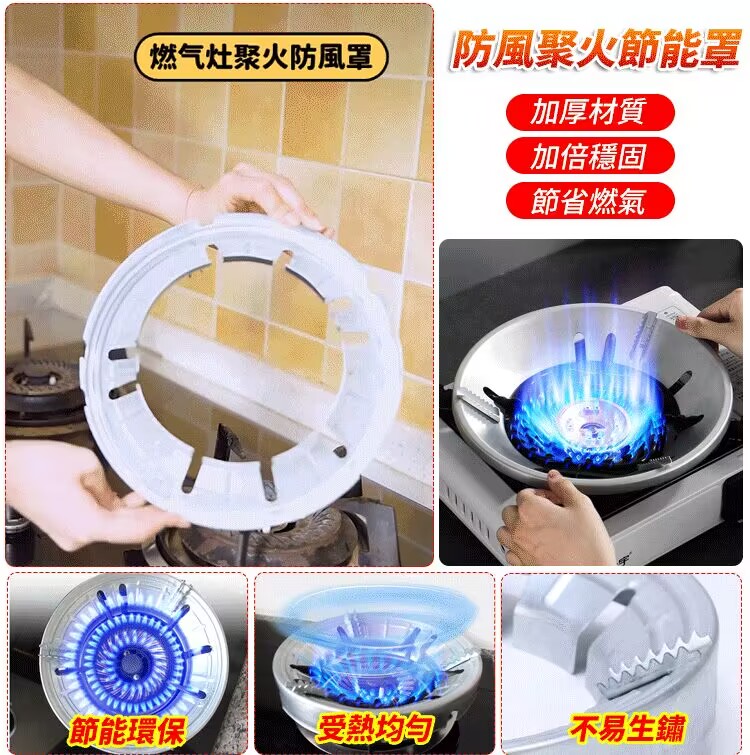 燃气灶聚火防風罩

防風聚火節能罩

加厚材質

加倍穩固

節省燃氣

節能環保

受熱均勻

不易生鏽